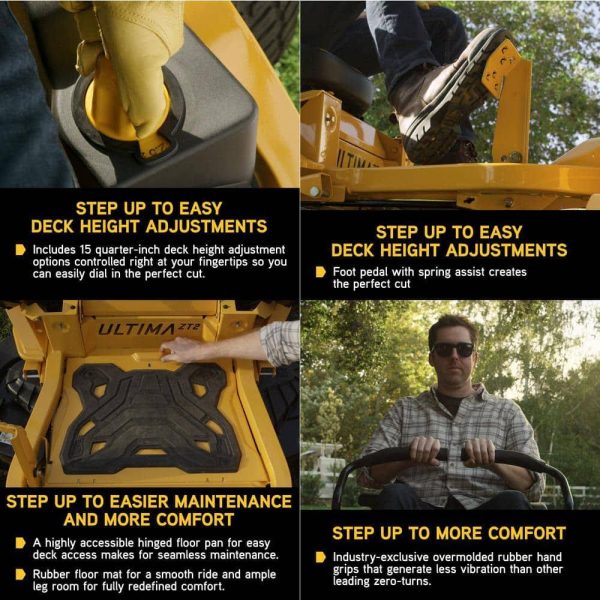 STEP UP TO EASY DECK HEIGHT ADJUSTMENTS

Includes 15 quarter-inch deck height adjustment options controlled right at your fingertips so you can easily dial in the perfect cut.

ULTIMA

STEP UP TO EASY DECK HEIGHT ADJUSTMENTS

Foot pedal with spring assist creates the perfect cut

ULTIMA ZT2

STEP UP TO EASIER MAINTENANCE AND MORE COMFORT

A highly accessible hinged floor pan for easy deck access makes for seamless maintenance.

Rubber floor mat for a smooth ride and ample leg room for fully redefined comfort.

STEP UP TO MORE COMFORT

Industry-exclusive overmolded rubber hand grips that generate less vibration than other leading zero-turns.